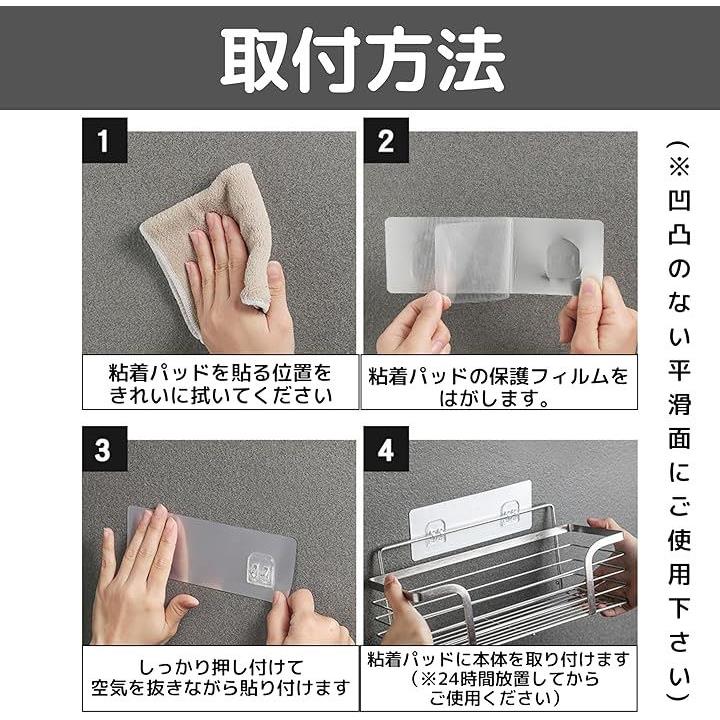 取付方法

1
粘着パッドを貼る位置をきれいに拭いてください

2
粘着パッドの保護フィルムをはがします。

3
しっかり押し付けて空気を抜きながら貼り付けます

4
粘着パッドに本体を取り付けます（※24時間放置してからご使用ください）

（※凹凸のない平滑面にご使用下さい）