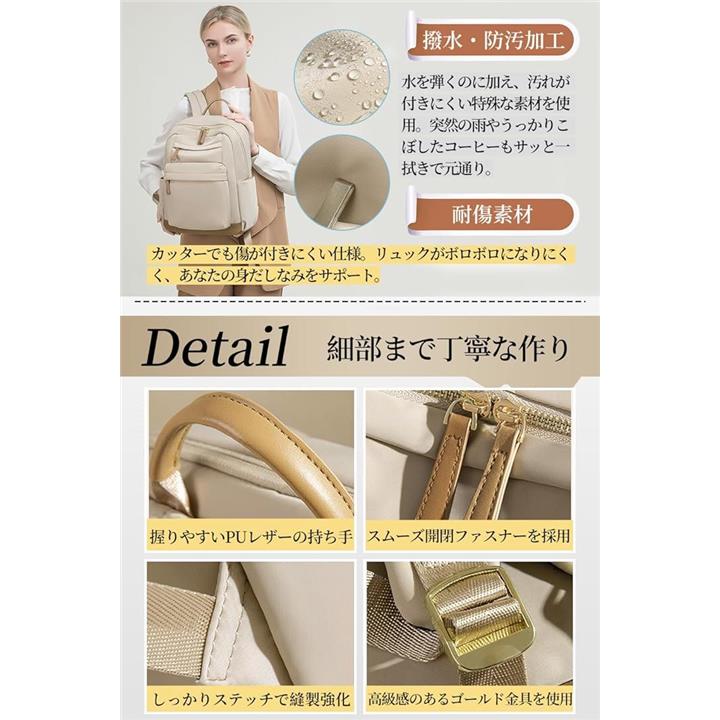 撥水・防汚加工

水を弾くのに加え、汚れが付きにくい特殊な素材を使用。突然の雨やうっかりこぼしたコーヒーもサッと一拭きで元通り。

耐傷素材

カッターでも傷が付きにくい仕様。リュックがボロボロになりにくく、あなたの身だしなみをサポート。

Detail 細部まで丁寧な作り

握りやすいPUレザーの持ち手

スムーズ開閉ファスナーを採用

しっかりステッチで縫製強化

高級感のあるゴールド金具を使用