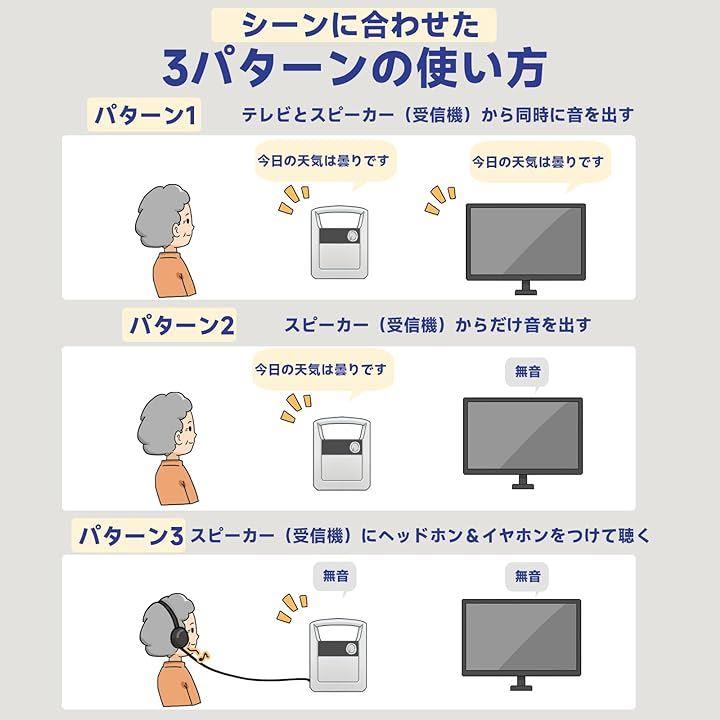 シーンに合わせた
3パターンの使い方

パターン1 テレビとスピーカー（受信機）から同時に音を出す

今日の天気は曇りです

今日の天気は曇りです

パターン2 スピーカー（受信機）からだけ音を出す

今日の天気は曇りです

無音

パターン3 スピーカー（受信機）にヘッドホン＆イヤホンをつけて聴く

無音

無音