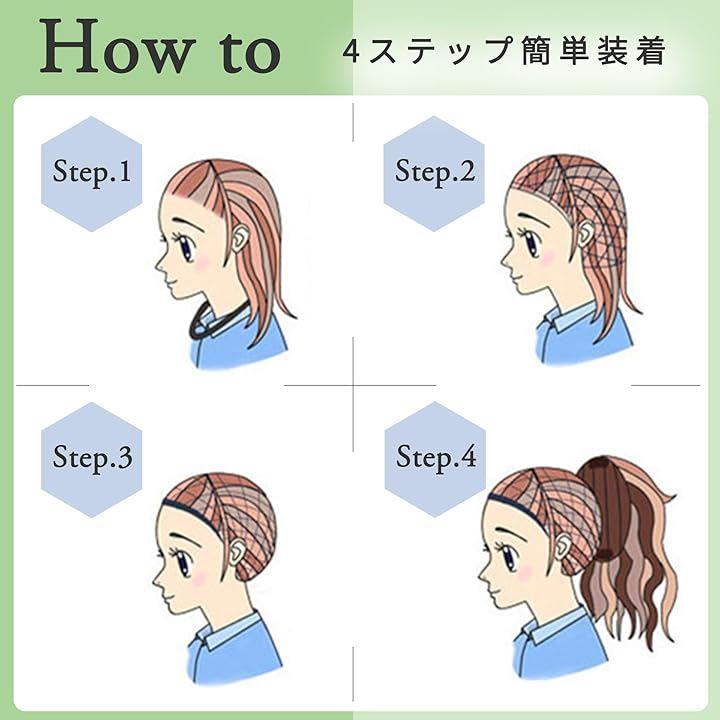 How to

4ステップ簡単装着

Step.1

Step.2

Step.3

Step.4