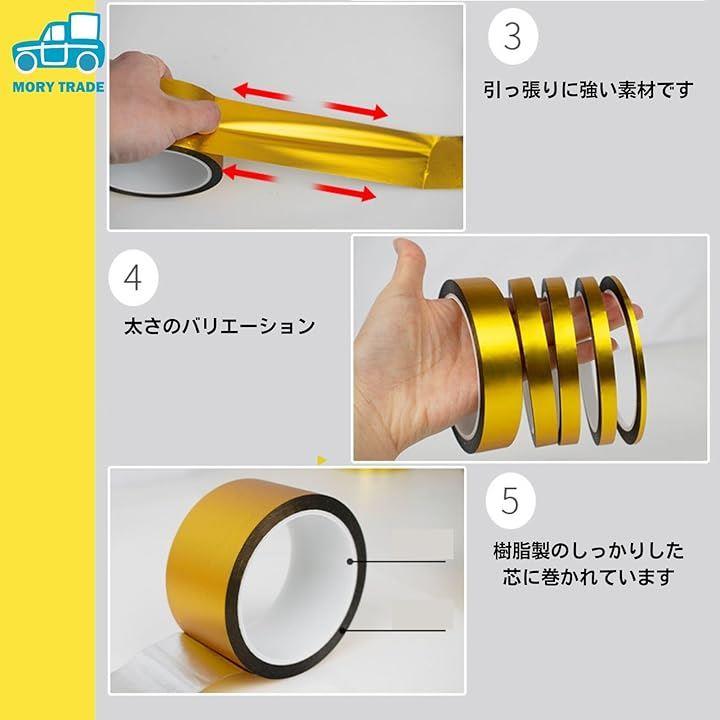 MORY TRADE

3

引っ張りに強い素材です

4

太さのバリエーション

5

樹脂製のしっかりした芯に巻かれています