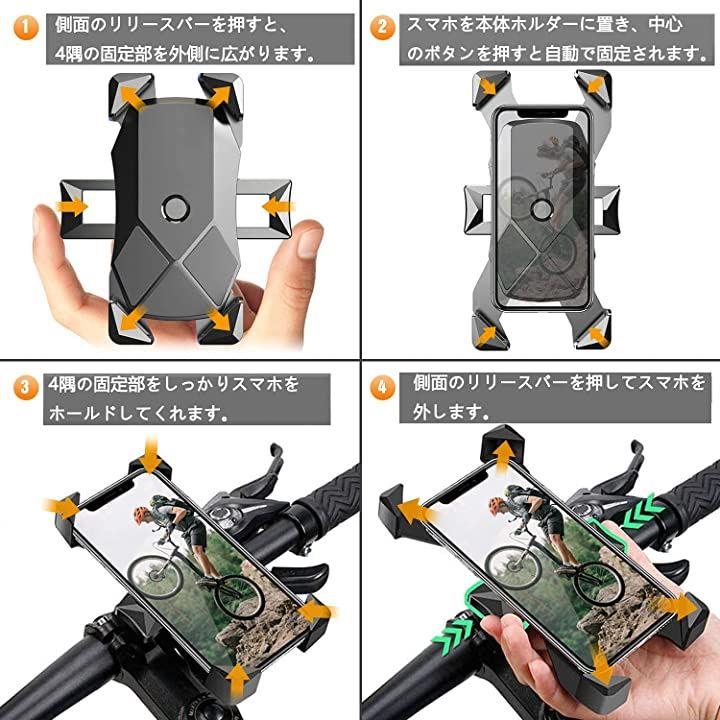 1 側面のリリースバーを押すと、4隅の固定部を外側に広がります。

2 スマホを本体ホルダーに置き、中心のボタンを押すと自動で固定されます。

3 4隅の固定部をしっかりスマホをホールドしてくれます。

4 側面のリリースバーを押してスマホを外します。