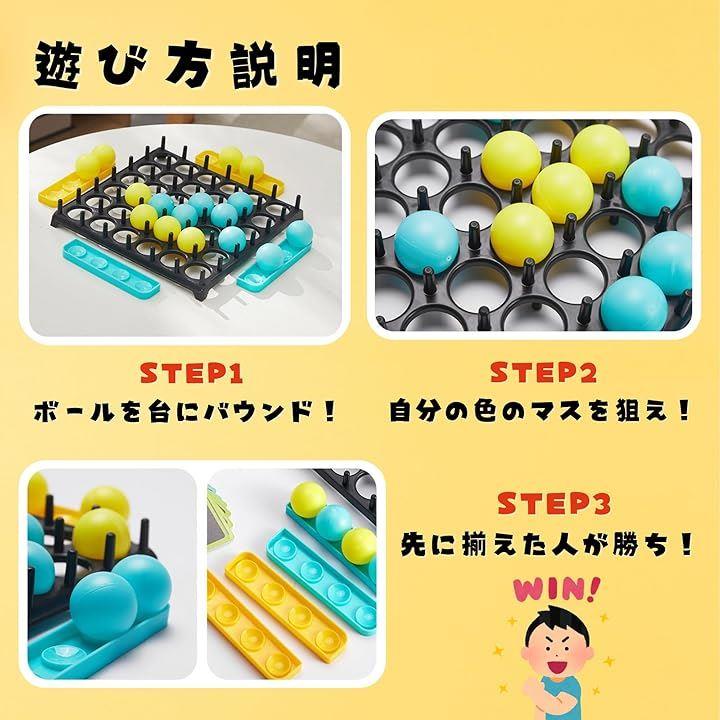 遊び方説明

STEP1
ボールを台にバウンド！

STEP2
自分の色のマスを狙え！

STEP3
先に揃えた人が勝ち！

WIN!