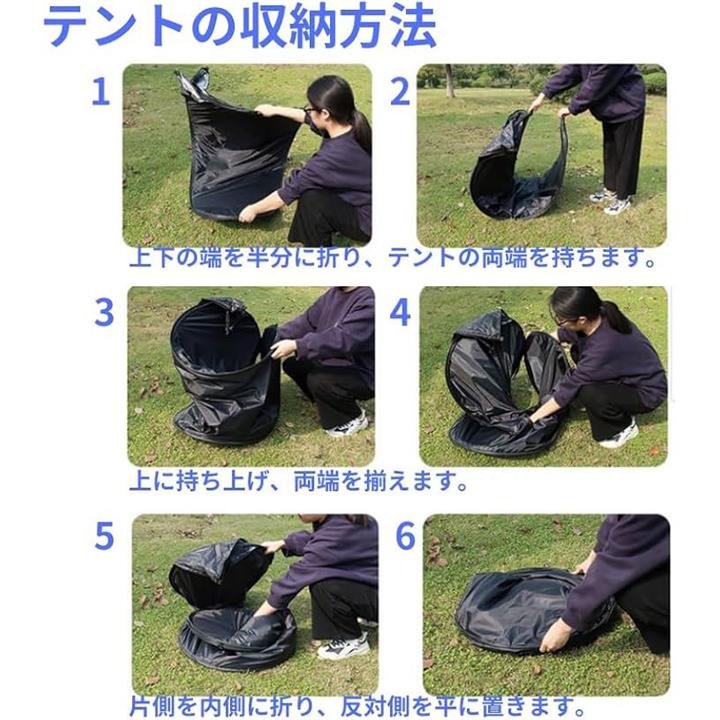 テントの収納方法

1

2

上下の端を半分に折り、テントの両端を持ちます。

3

4

上に持ち上げ、両端を揃えます。

5

6

片側を内側に折り、反対側を平に置きます。