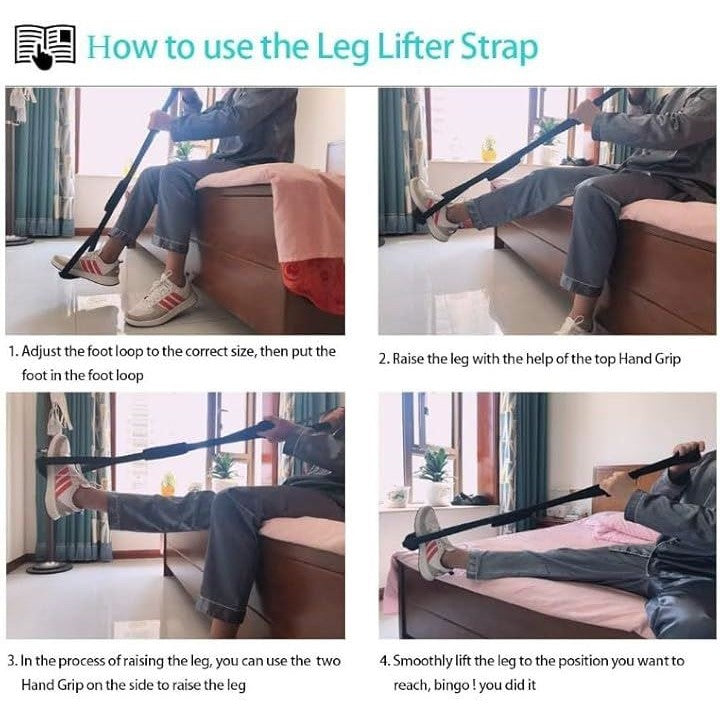 How to use the Leg Lifter Strap

1. Adjust the foot loop to the correct size, then put the foot in the foot loop

2. Raise the leg with the help of the top Hand Grip

3. In the process of raising the leg, you can use the two Hand Grip on the side to raise the leg

4. Smoothly lift the leg to the position you want to reach, bingo ! you did it