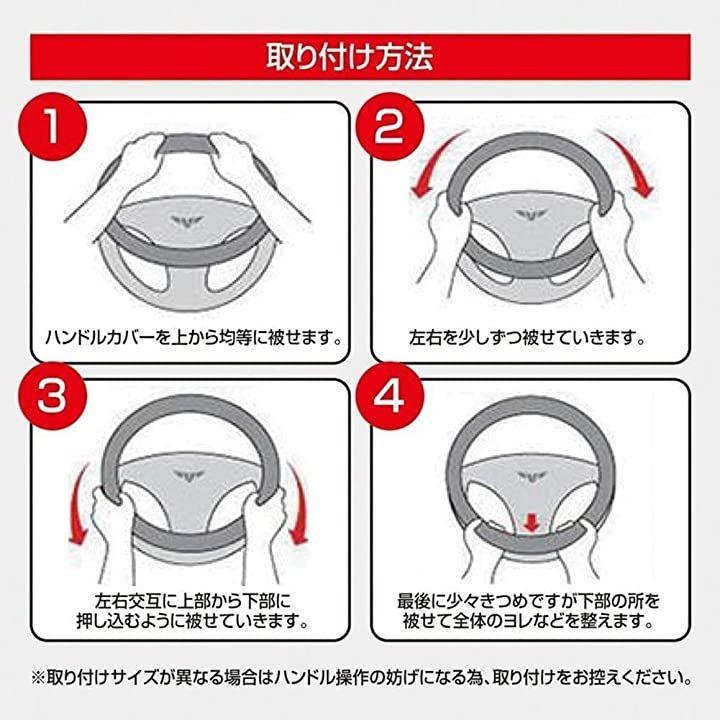 取り付け方法

1
ハンドルカバーを上から均等に被せます。

2
左右を少しずつ被せていきます。

3
左右交互に上部から下部に押し込むように被せていきます。

4
最後に少々きつめですが下部の所を被せて全体のヨレなどを整えます。

※取り付けサイズが異なる場合はハンドル操作の妨げになる為、取り付けをお控えください。