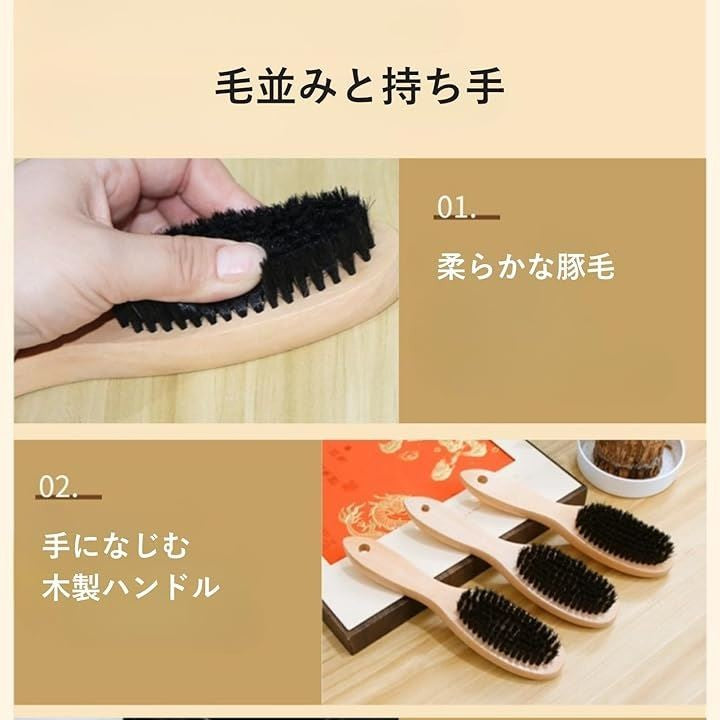 毛並みと持ち手

01.

柔らかな豚毛

02.

手になじむ
木製ハンドル