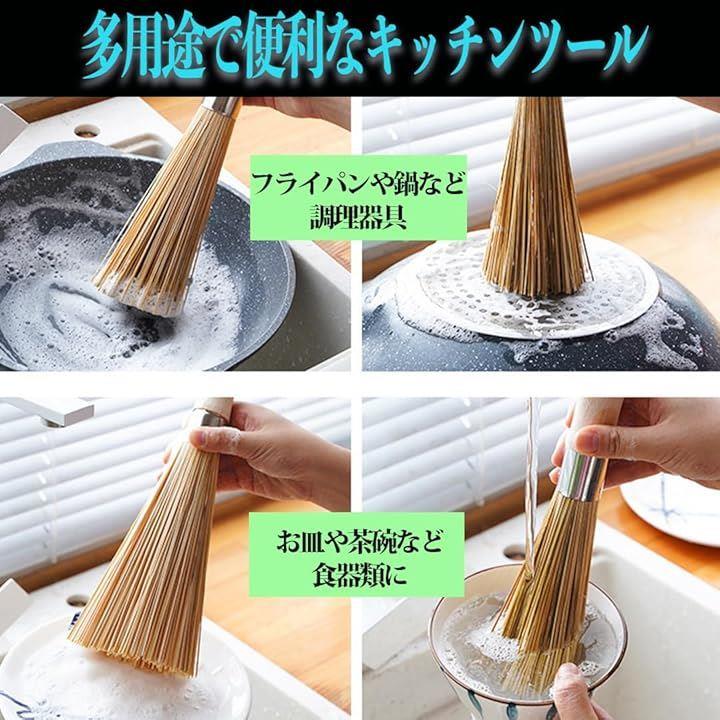 多用途で便利なキッチンツール

フライパンや鍋など
調理器具

お皿や茶碗など
食器類に