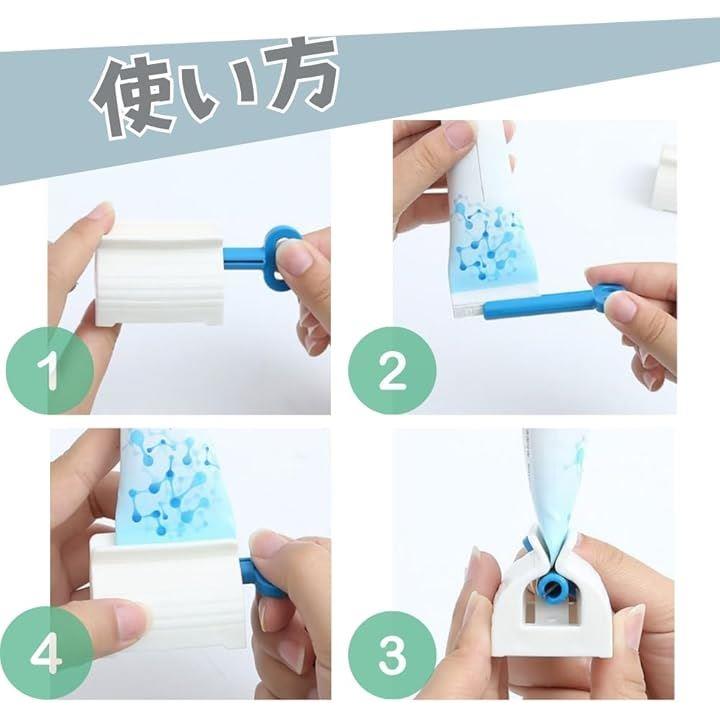 使い方

1

2

4

3