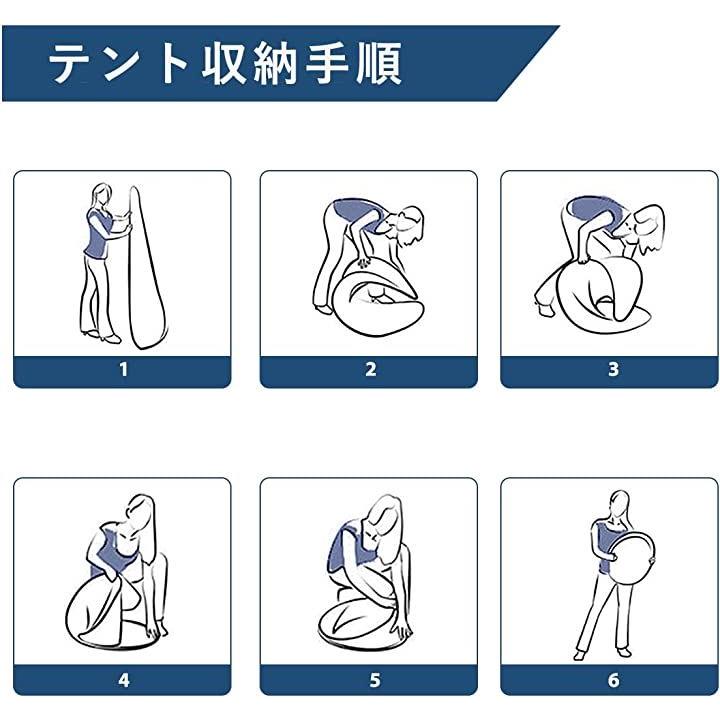 テント収納手順

1

2

3

4

5

6