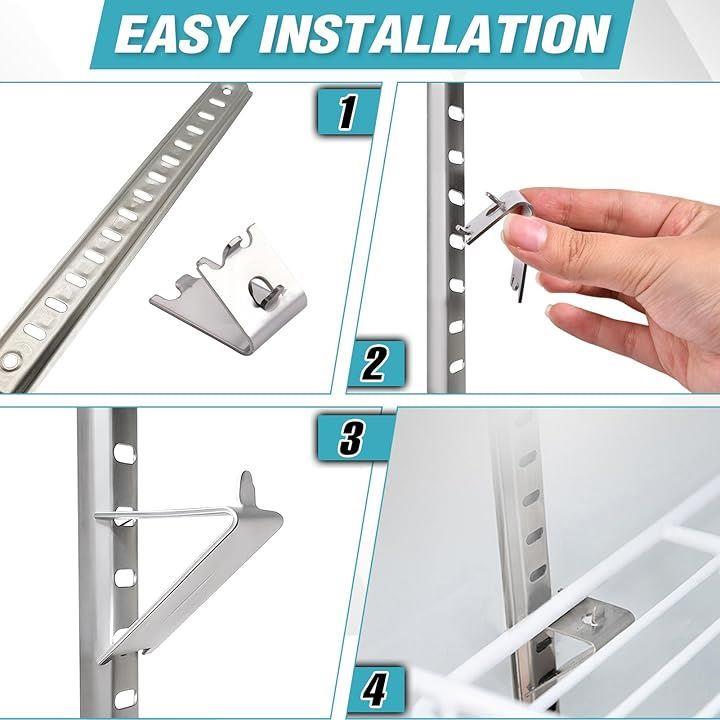 EASY INSTALLATION

1

2

3

4