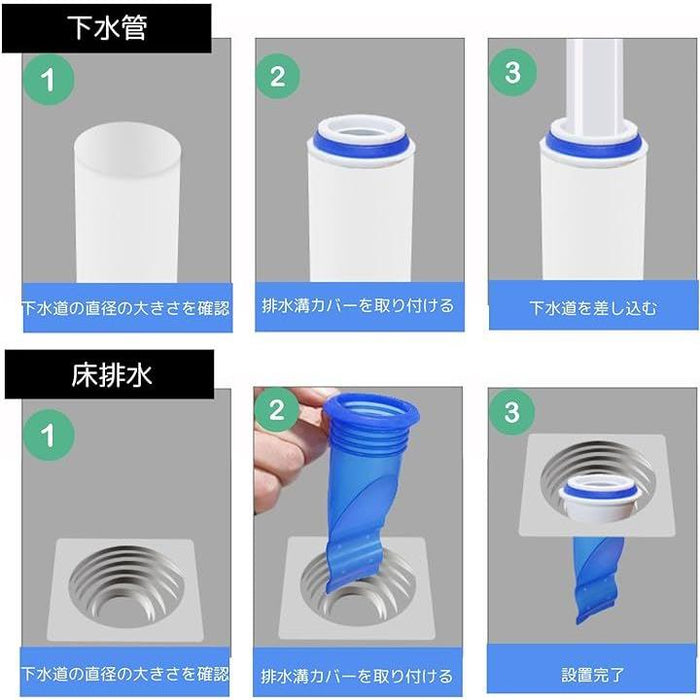 下水管

1

下水道の直径の大きさを確認

2

排水溝カバーを取り付ける

3

下水道を差し込む

床排水

1

下水道の直径の大きさを確認

2

排水溝カバーを取り付ける

3

設置完了