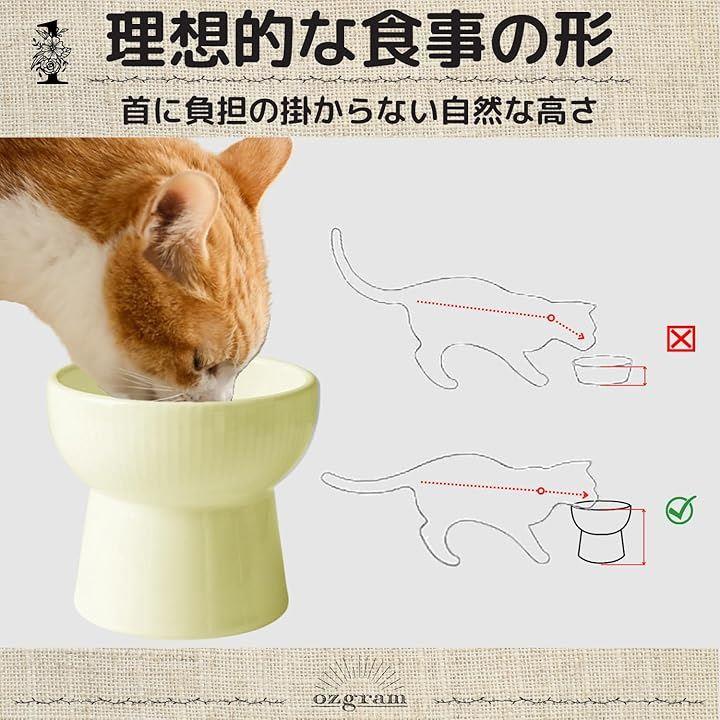 1

理想的な食事の形

首に負担の掛からない自然な高さ

ozgram