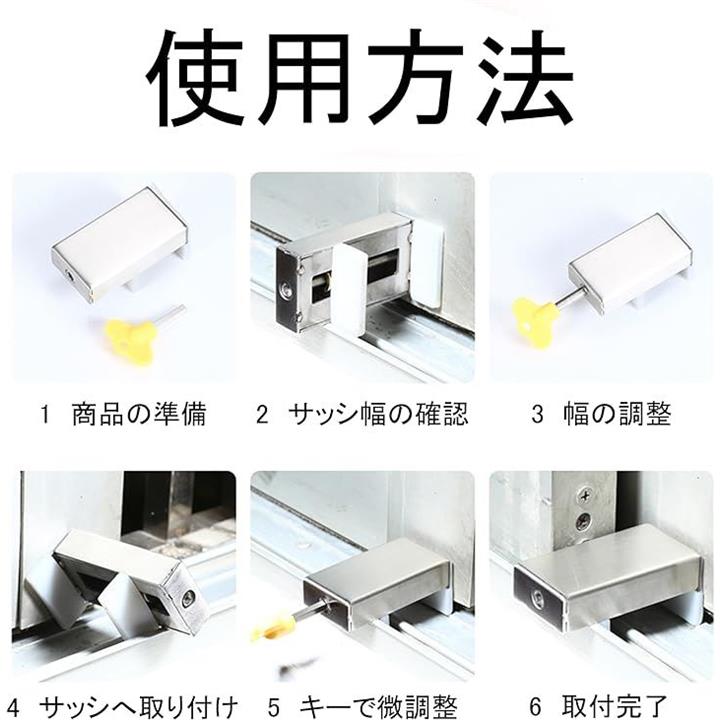 使用方法

1 商品の準備

2 サッシ幅の確認

3 幅の調整

4 サッシへ取り付け

5 キーで微調整

6 取付完了