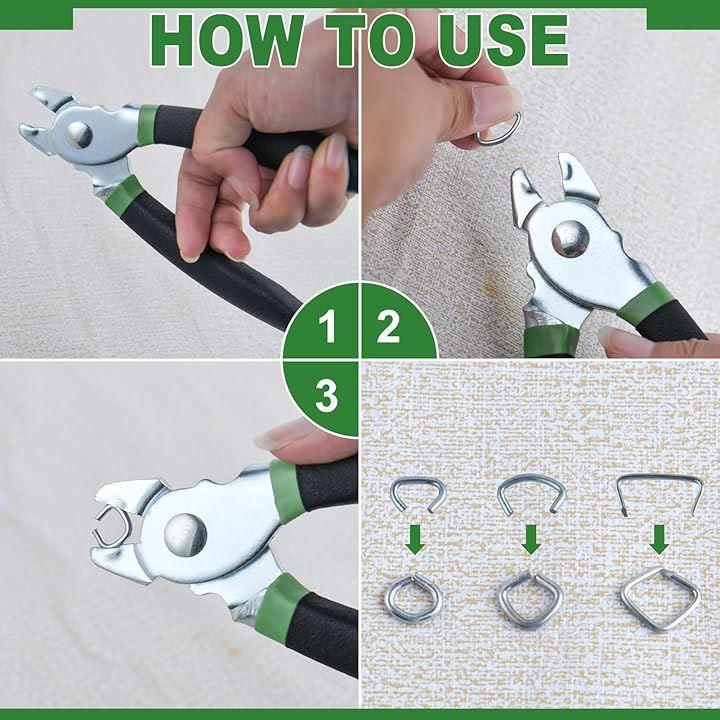 HOW TO USE

1

2

3