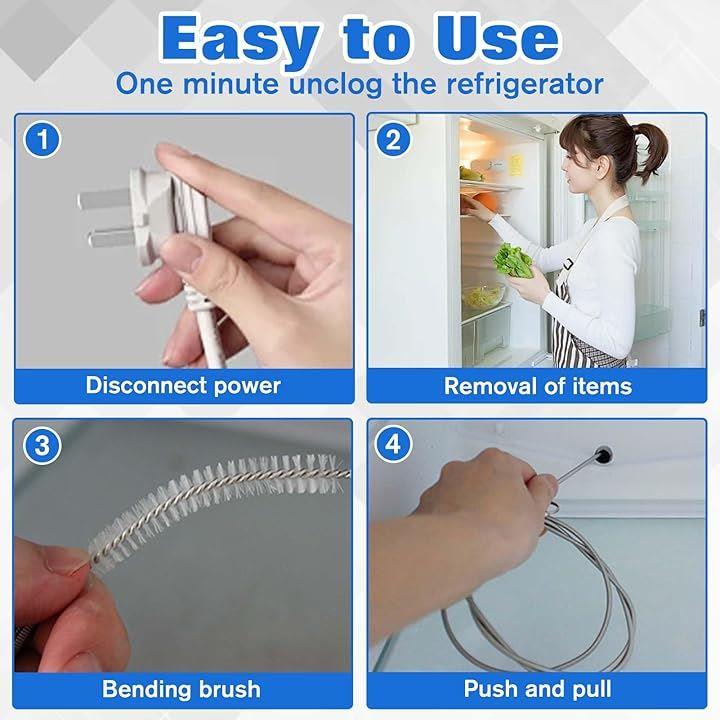 Easy to Use
One minute unclog the refrigerator

1
Disconnect power

2
Removal of items

3
Bending brush

4
Push and pull