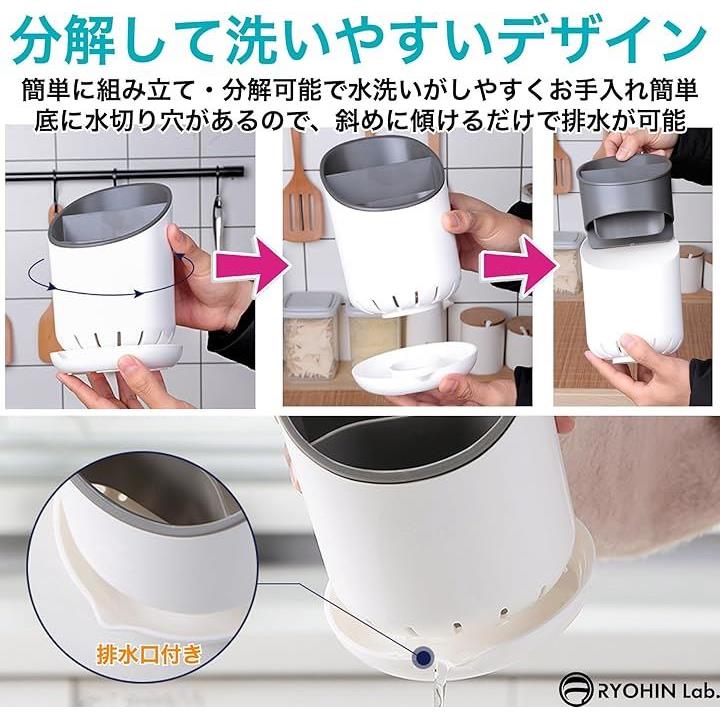 分解して洗いやすいデザイン

簡単に組み立て・分解可能で水洗いがしやすくお手入れ簡単
底に水切り穴があるので、斜めに傾けるだけで排水が可能

排水口付き

RYOHIN Lab.