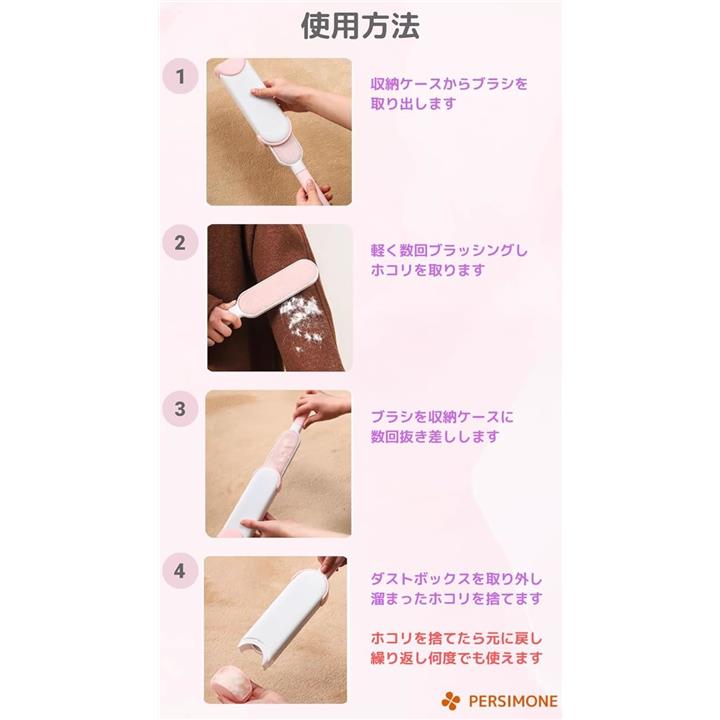 使用方法

1
収納ケースからブラシを取り出します

2
軽く数回ブラッシングしホコリを取ります

3
ブラシを収納ケースに数回抜き差しします

4
ダストボックスを取り外し溜まったホコリを捨てます

ホコリを捨てたら元に戻し繰り返し何度でも使えます

PERSIMONE