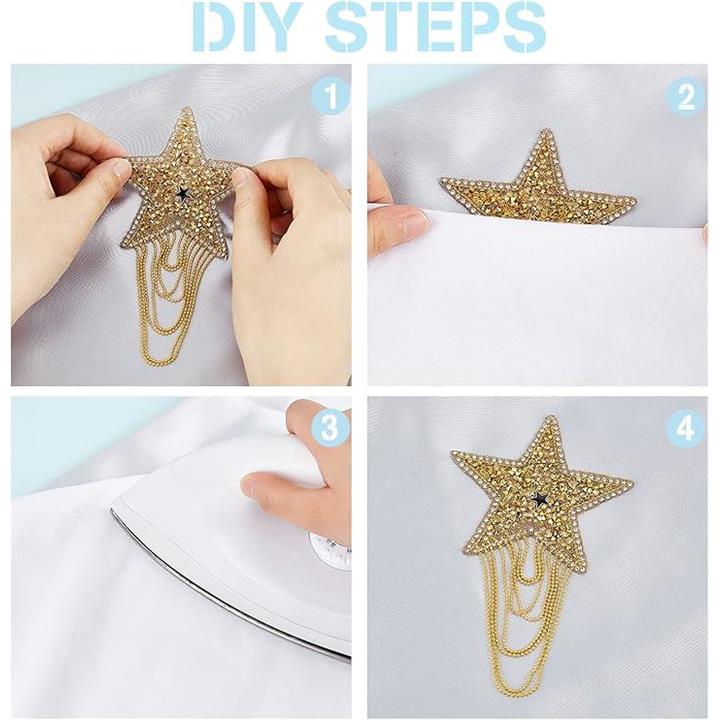 DIY STEPS

1

2

3

4