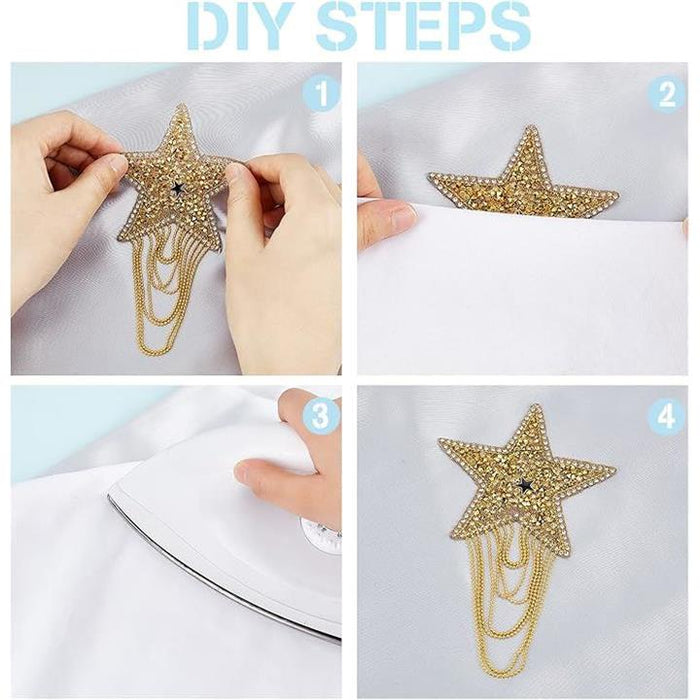 DIY STEPS

1

2

3

4