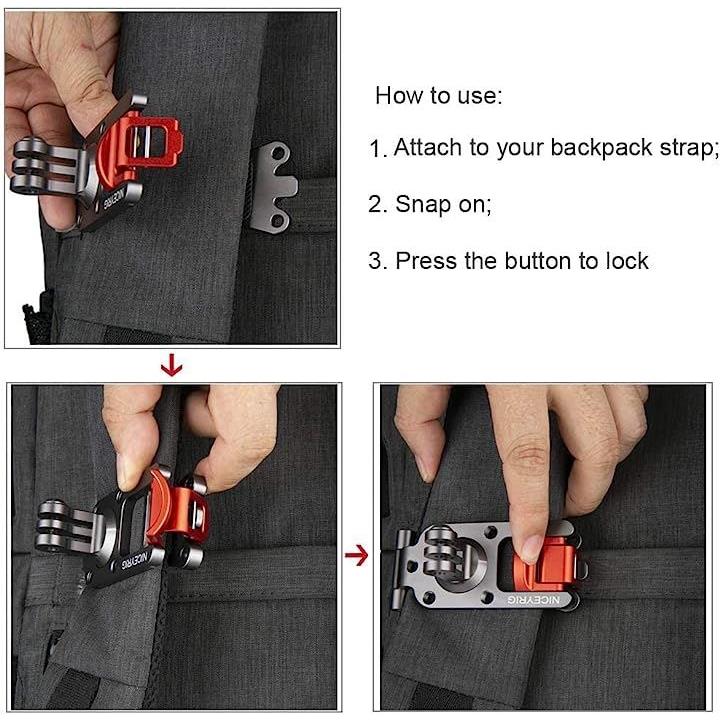 NICEYRIG

How to use:

1. Attach to your backpack strap;

2. Snap on;

3. Press the button to lock

NICEYRIG

NICEYRIG