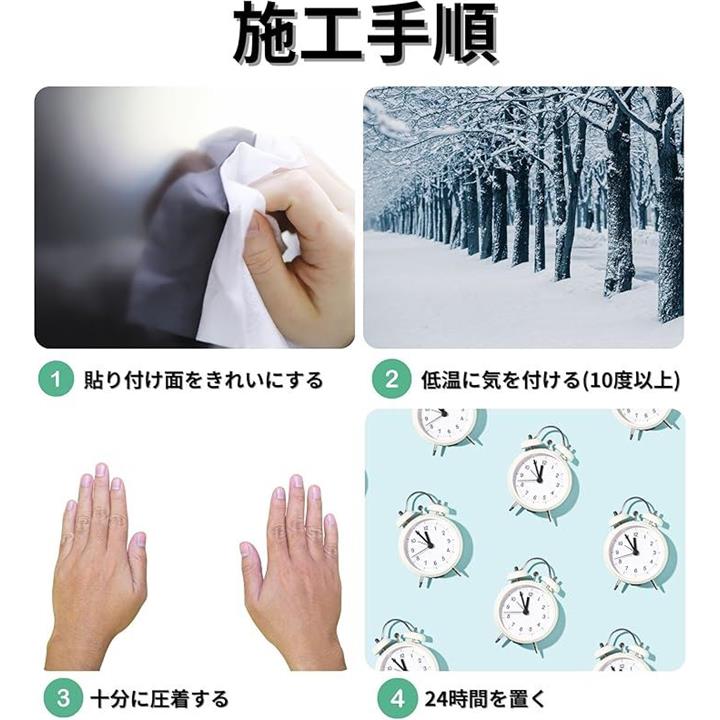 施工手順

1 貼り付け面をきれいにする

2 低温に気を付ける(10度以上)

3 十分に圧着する

4 24時間を置く