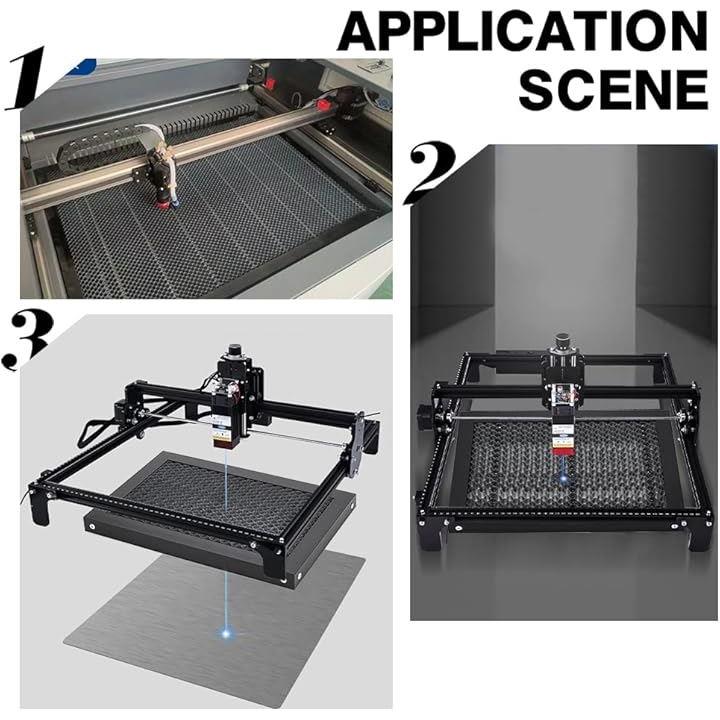 APPLICATION SCENE

1

2

3