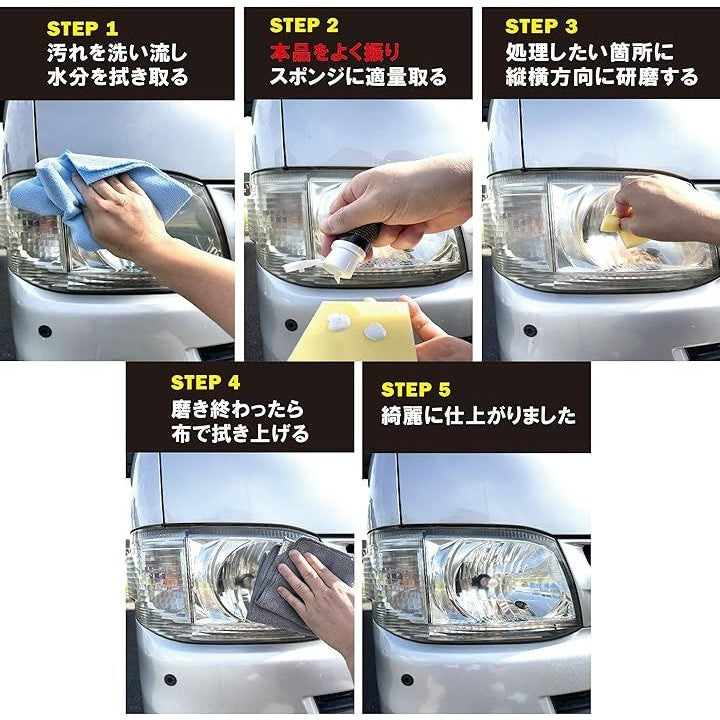 STEP 1
汚れを洗い流し
水分を拭き取る

STEP 2
本品をよく振り
スポンジに適量取る

STEP 3
処理したい箇所に
縦横方向に研磨する

STEP 4
磨き終わったら
布で拭き上げる

STEP 5
綺麗に仕上がりました