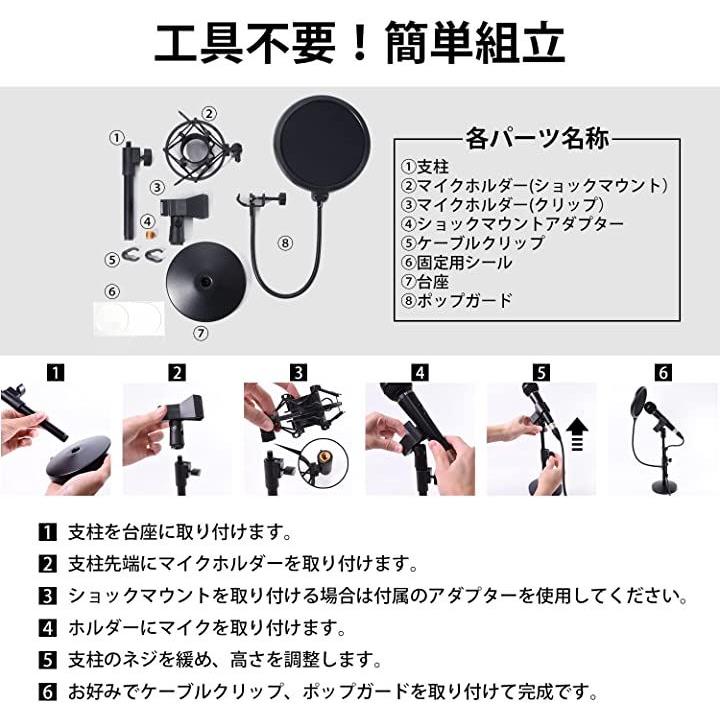 工具不要！簡単組立

①
②
③
④
⑤
⑥
⑦
⑧

各パーツ名称
①支柱
②マイクホルダー(ショックマウント)
③マイクホルダー(クリップ)
④ショックマウントアダプター
⑤ケーブルクリップ
⑥固定用シール
⑦台座
⑧ポップガード

1
2
3
4
5
6

1 支柱を台座に取り付けます。
2 支柱先端にマイクホルダーを取り付けます。
3 ショックマウントを取り付ける場合は付属のアダプターを使用してください。
4 ホルダーにマイクを取り付けます。
5 支柱のネジを緩め、高さを調整します。
6 お好みでケーブルクリップ、ポップガードを取り付けて完成です。