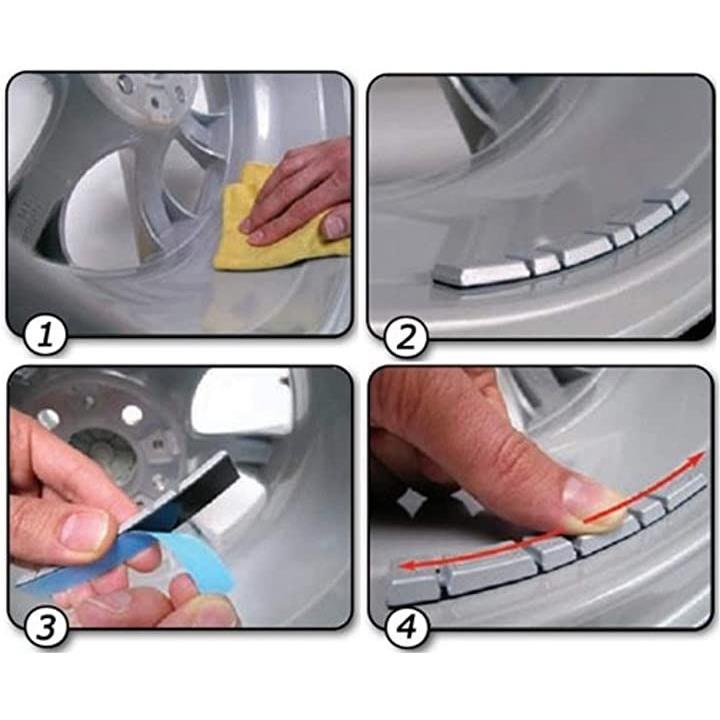 1
2
3
4