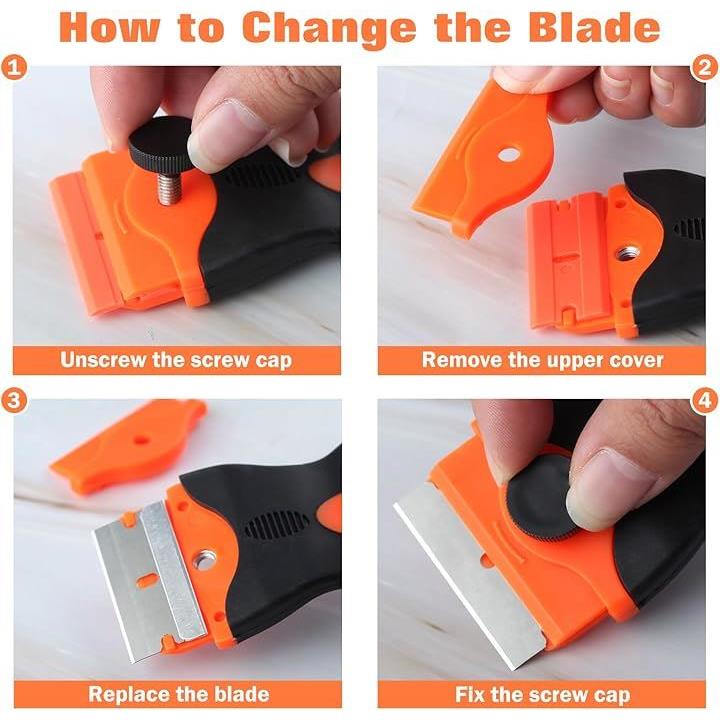 How to Change the Blade

1

Unscrew the screw cap

2

Remove the upper cover

3

Replace the blade

4

Fix the screw cap