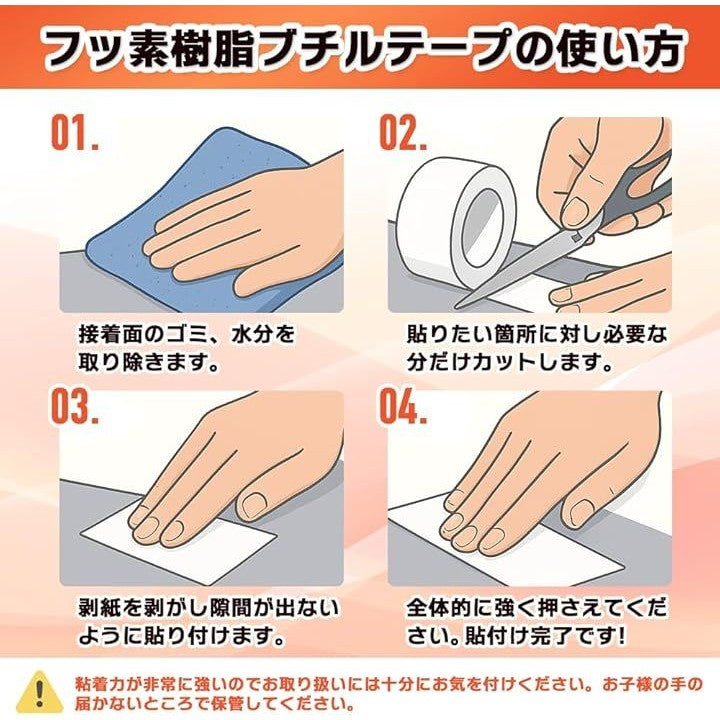 フッ素樹脂ブチルテープの使い方

01.

接着面のゴミ、水分を取り除きます。

02.

貼りたい箇所に対し必要な分だけカットします。

03.

剥紙を剥がし隙間が出ないように貼り付けます。

04.

全体的に強く押さえてください。貼付け完了です!

粘着力が非常に強いのでお取り扱いには十分にお気を付けください。お子様の手の届かないところで保管してください。