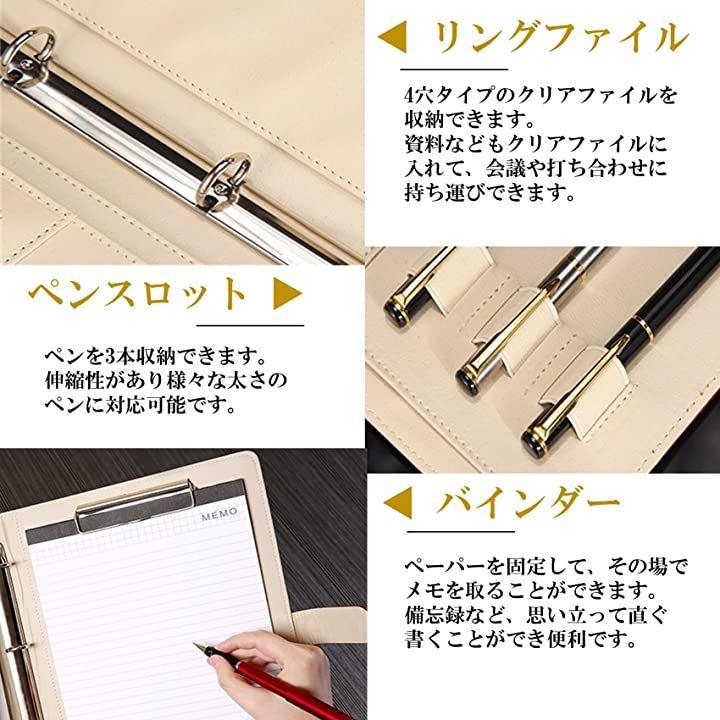 ◀ リングファイル

4穴タイプのクリアファイルを収納できます。
資料などもクリアファイルに入れて、会議や打ち合わせに持ち運びできます。

ペンスロット ▶

ペンを3本収納できます。
伸縮性があり様々な太さのペンに対応可能です。

MEMO

◀ バインダー

ペーパーを固定して、その場でメモを取ることができます。
備忘録など、思い立って直ぐ書くことができ便利です。