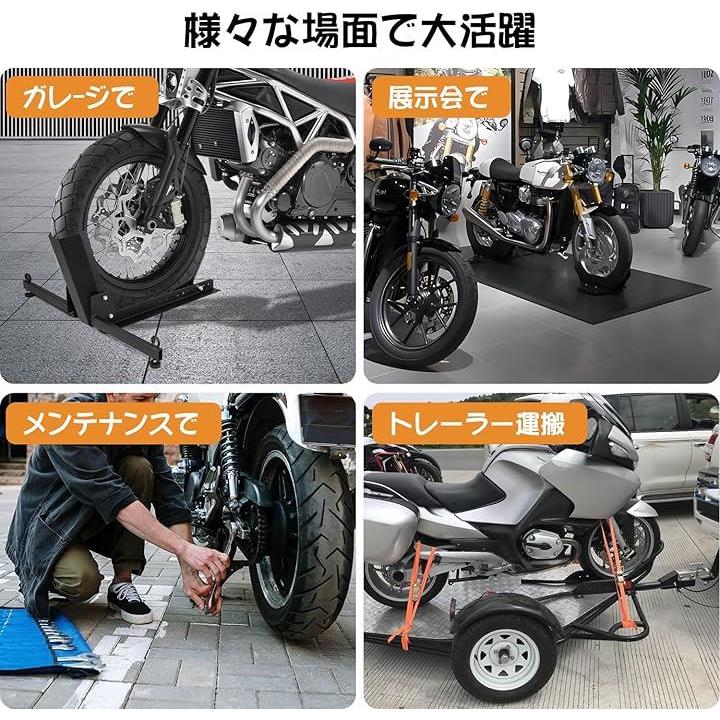 様々な場面で大活躍

ガレージで

展示会で

メンテナンスで

トレーラー運搬