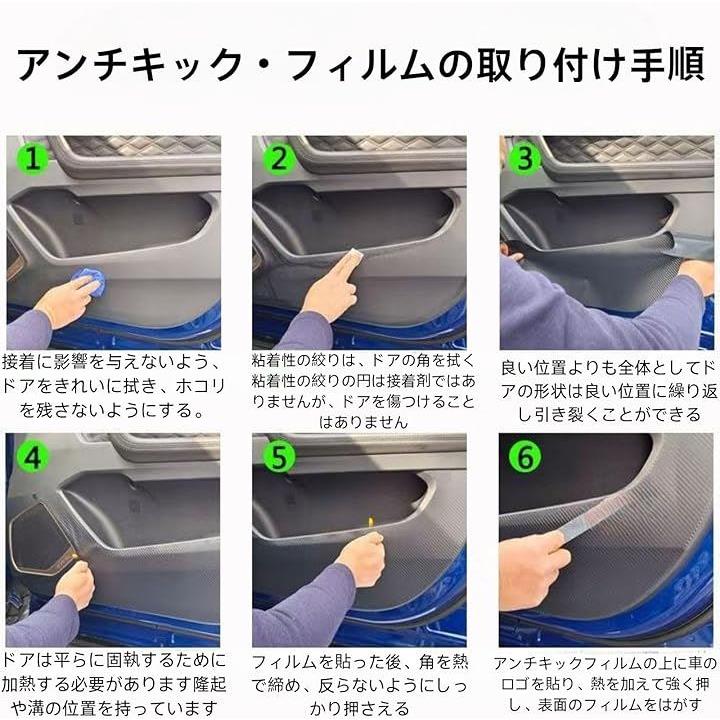 アンチキック・フィルムの取り付け手順

1
接着に影響を与えないよう、ドアをきれいに拭き、ホコリを残さないようにする。

2
粘着性の絞りは、ドアの角を拭く粘着性の絞りの円は接着剤ではありませんが、ドアを傷つけることはありません

3
良い位置よりも全体としてドアの形状は良い位置に繰り返し引き裂くことができる

4
ドアは平らに固執するために加熱する必要があります隆起や溝の位置を持っています

5
フィルムを貼った後、角を熱で締め、反らないようにしっかり押さえる

6
アンチキックフィルムの上に車のロゴを貼り、熱を加えて強く押し、表面のフィルムをはがす