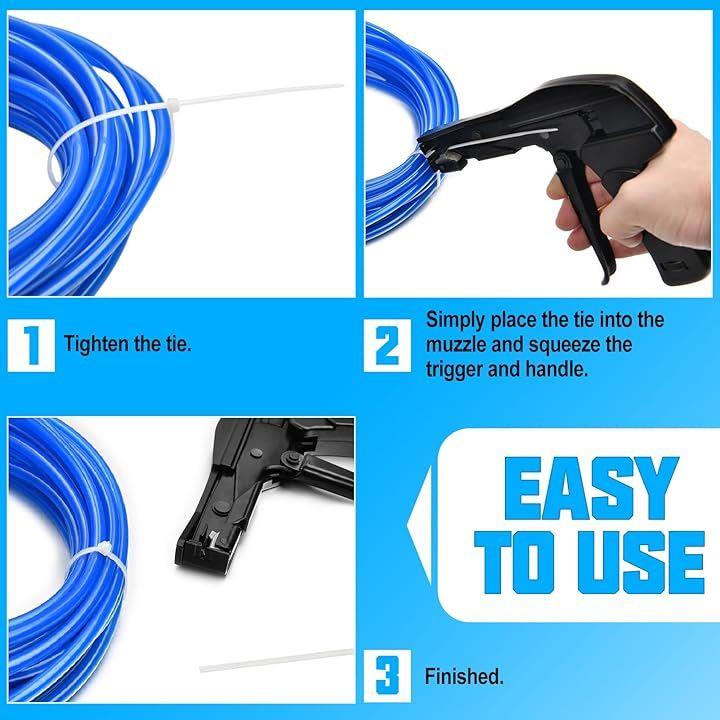 1 Tighten the tie.

2 Simply place the tie into the muzzle and squeeze the trigger and handle.

EASY TO USE

3 Finished.