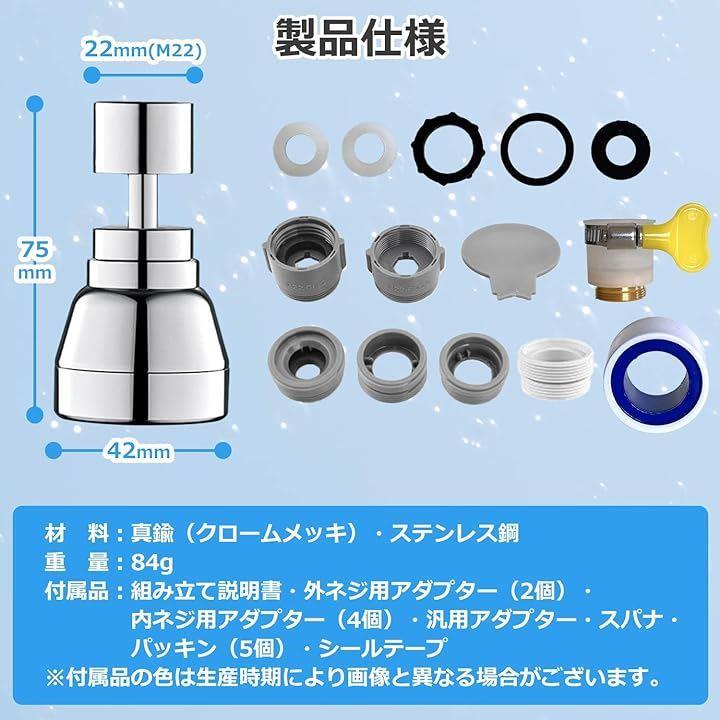 製品仕様

22mm(M22)

75 mm

42mm

材　料：真鍮（クロームメッキ）・ステンレス鋼
重　量：84g
付属品：組み立て説明書・外ネジ用アダプター（2個）・内ネジ用アダプター（4個）・汎用アダプター・スパナ・パッキン（5個）・シールテープ
※付属品の色は生産時期により画像と異なる場合がございます。