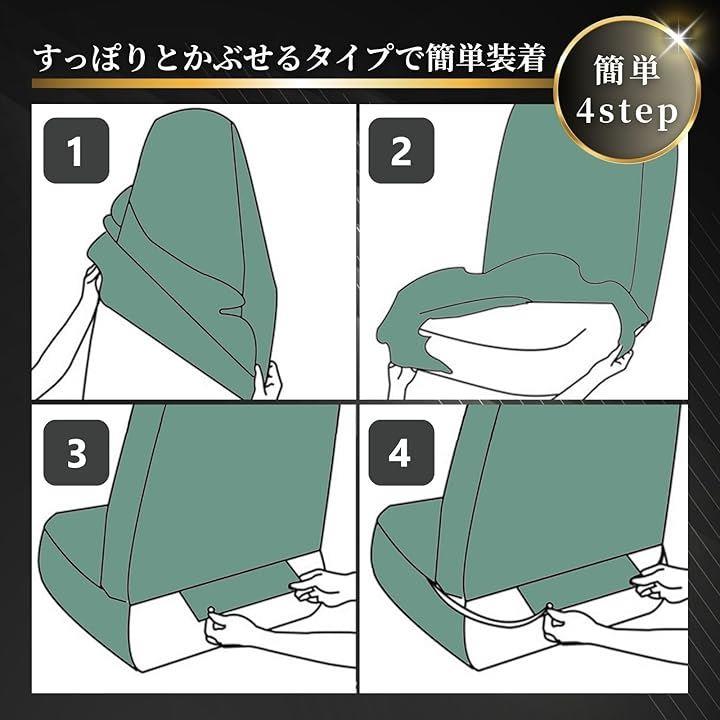 すっぽりとかぶせるタイプで簡単装着

簡単
4step

1

2

3

4