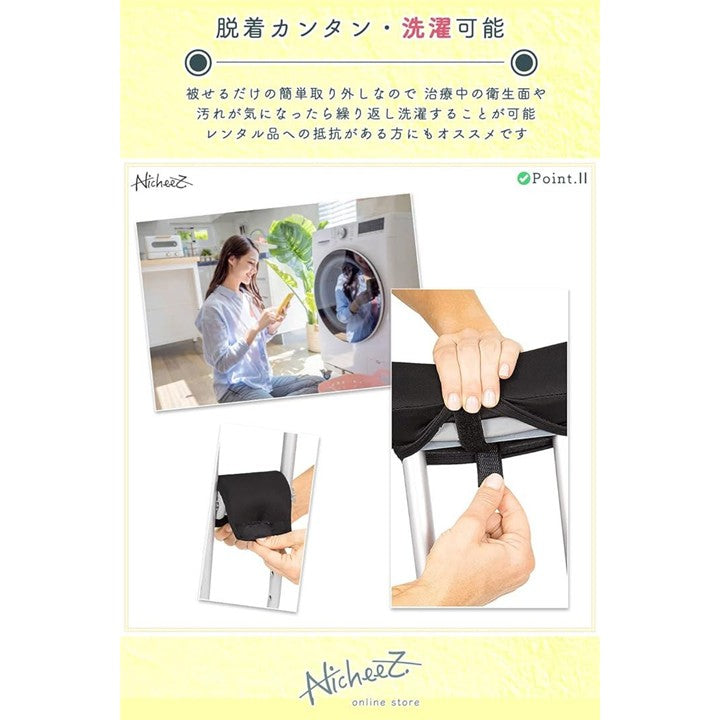 脱着カンタン・洗濯可能

被せるだけの簡単取り外しなので 治療中の衛生面や
汚れが気になったら繰り返し洗濯することが可能
レンタル品への抵抗がある方にもオススメです

NicheeZ

Point.II

NicheeZ
online store