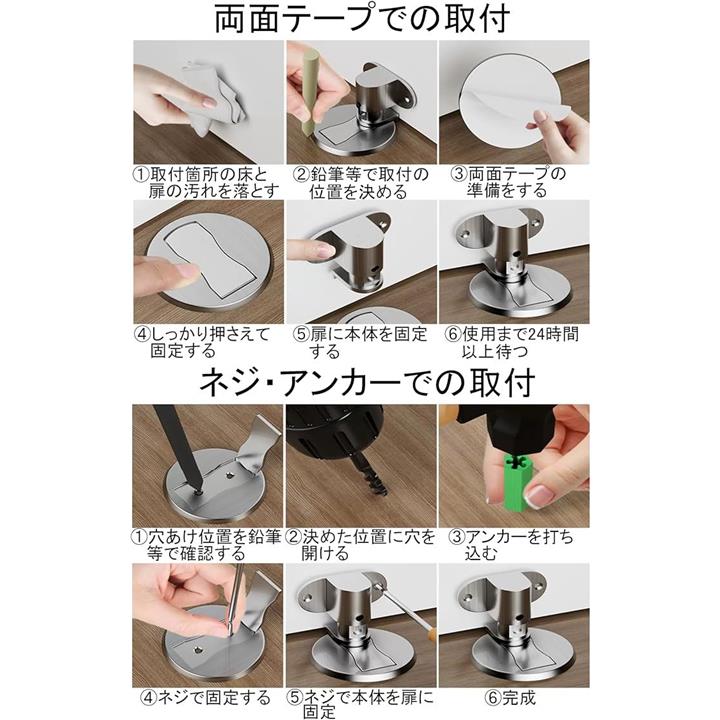 両面テープでの取付

①取付箇所の床と扉の汚れを落とす

②鉛筆等で取付の位置を決める

③両面テープの準備をする

④しっかり押さえて固定する

⑤扉に本体を固定する

⑥使用まで24時間以上待つ

ネジ・アンカーでの取付

①穴あけ位置を鉛筆等で確認する

②決めた位置に穴を開ける

③アンカーを打ち込む

④ネジで固定する

⑤ネジで本体を扉に固定

⑥完成