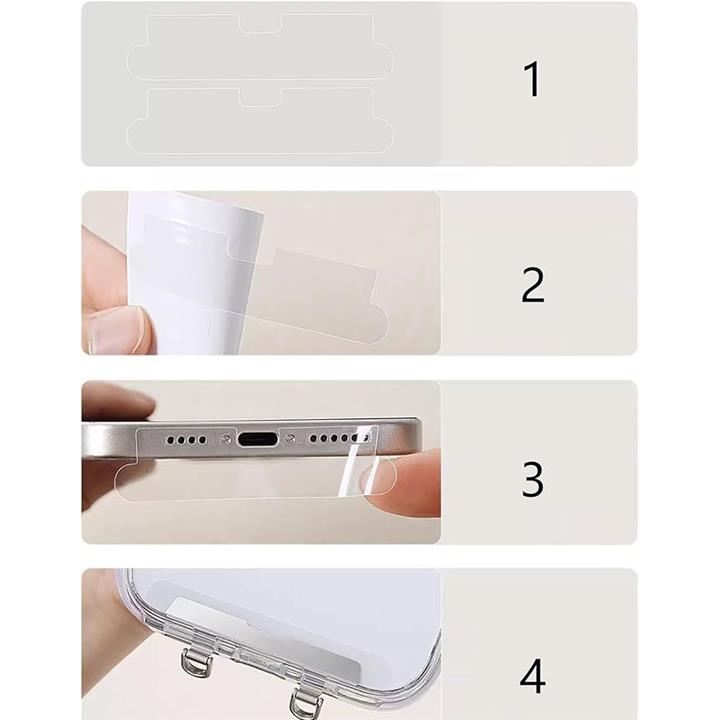 1

2

3

4