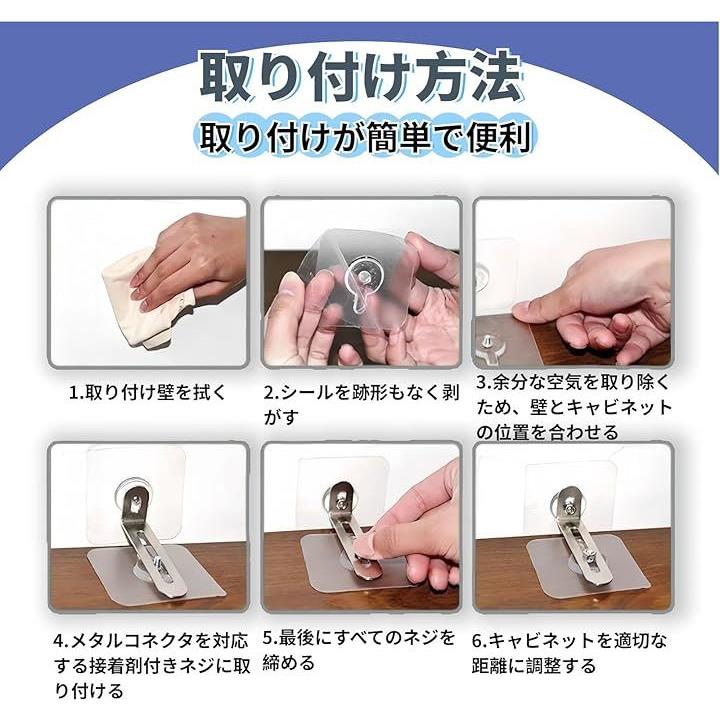 取り付け方法

取り付けが簡単で便利

1.取り付け壁を拭く

2.シールを跡形もなく剥がす

3.余分な空気を取り除くため、壁とキャビネットの位置を合わせる

4.メタルコネクタを対応する接着剤付きネジに取り付ける

5.最後にすべてのネジを締める

6.キャビネットを適切な距離に調整する