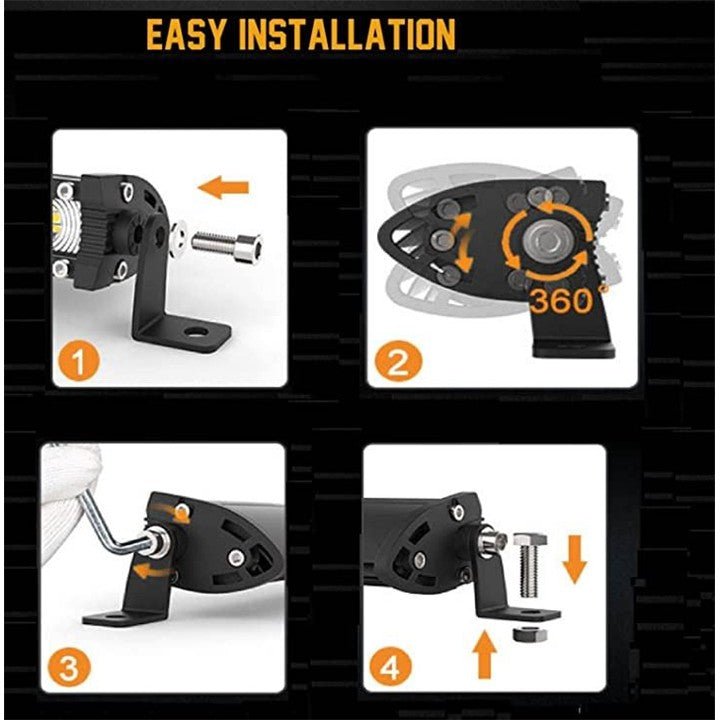 EASY INSTALLATION

1

360°

2

3

4