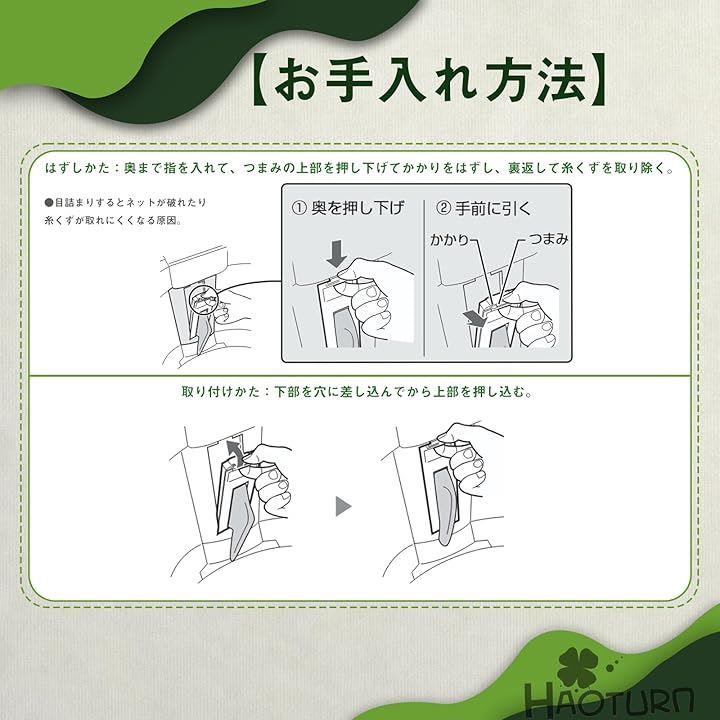 【お手入れ方法】

はずしかた：奥まで指を入れて、つまみの上部を押し下げてかかりをはずし、裏返して糸くずを取り除く。

●目詰まりするとネットが破れたり糸くずが取れにくくなる原因。

① 奥を押し下げ

② 手前に引く

かかり

つまみ

取り付けかた：下部を穴に差し込んでから上部を押し込む。

HAOTURN