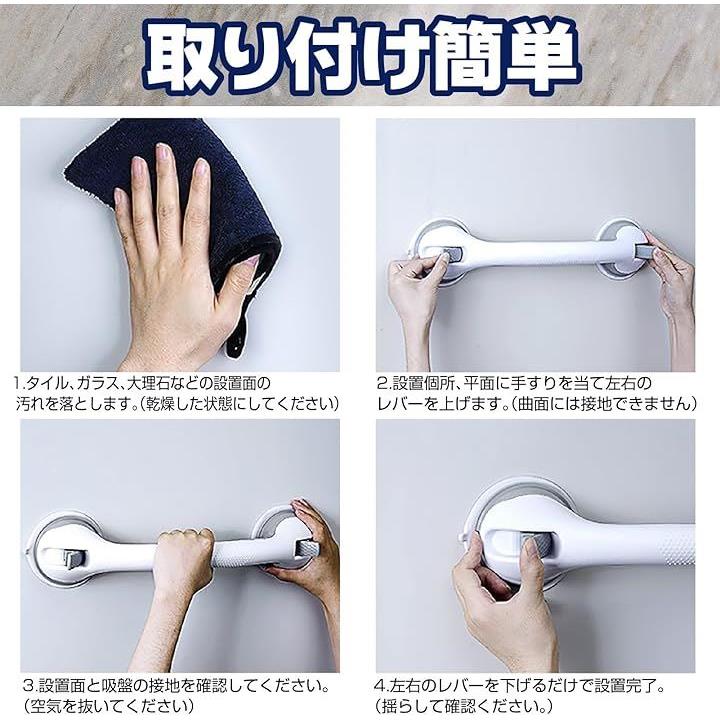 取り付け簡単

1.タイル、ガラス、大理石などの設置面の汚れを落とします。(乾燥した状態にしてください)

2.設置個所、平面に手すりを当て左右のレバーを上げます。(曲面には接地できません)

3.設置面と吸盤の接地を確認してください。(空気を抜いてください)

4.左右のレバーを下げるだけで設置完了。(揺らして確認ください。)