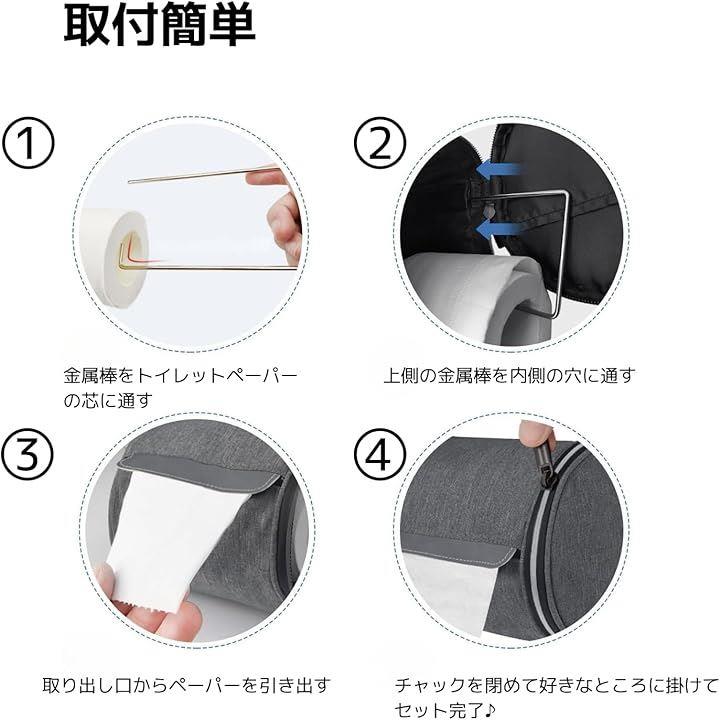 取付簡単

①

金属棒をトイレットペーパーの芯に通す

②

上側の金属棒を内側の穴に通す

③

取り出し口からペーパーを引き出す

④

チャックを閉めて好きなところに掛けてセット完了♪