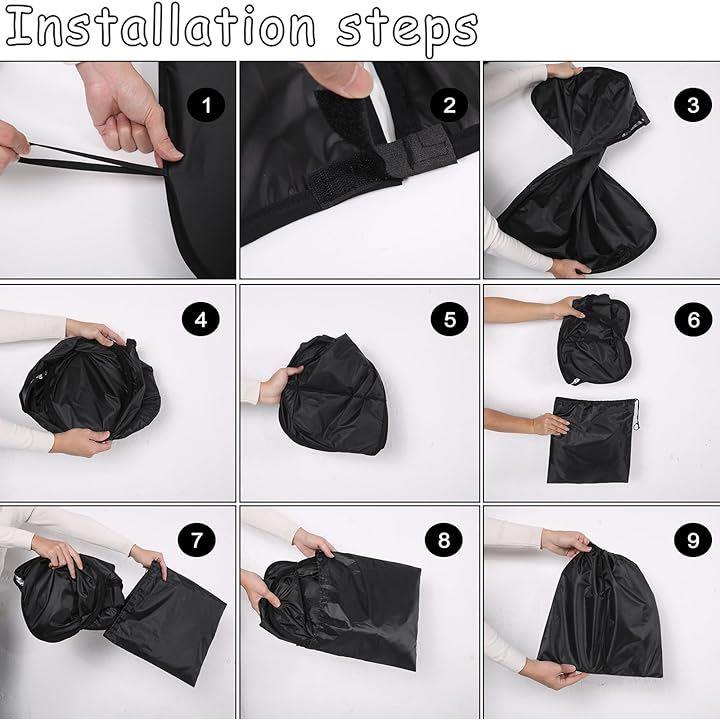 Installation steps

1

2

3

4

5

6

7

8

9