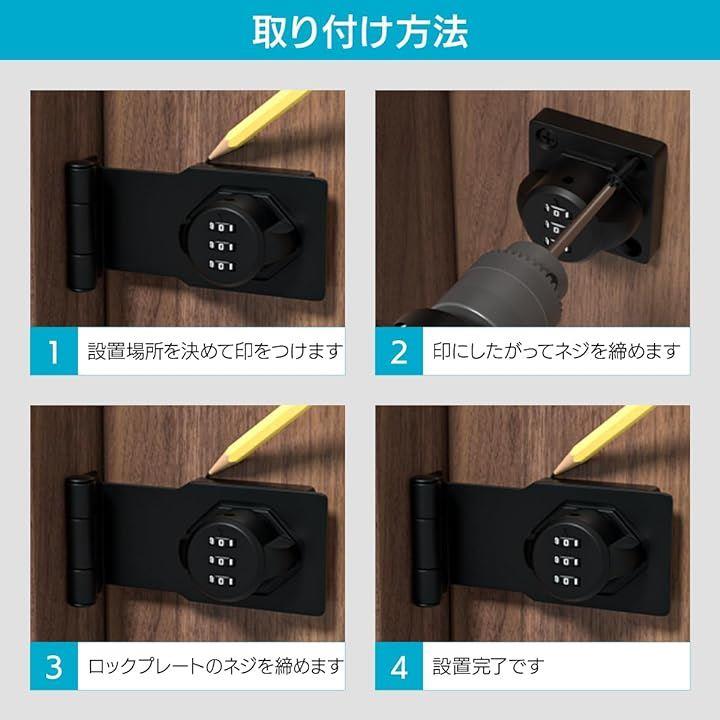 取り付け方法

1 設置場所を決めて印をつけます

2 印にしたがってネジを締めます

3 ロックプレートのネジを締めます

4 設置完了です