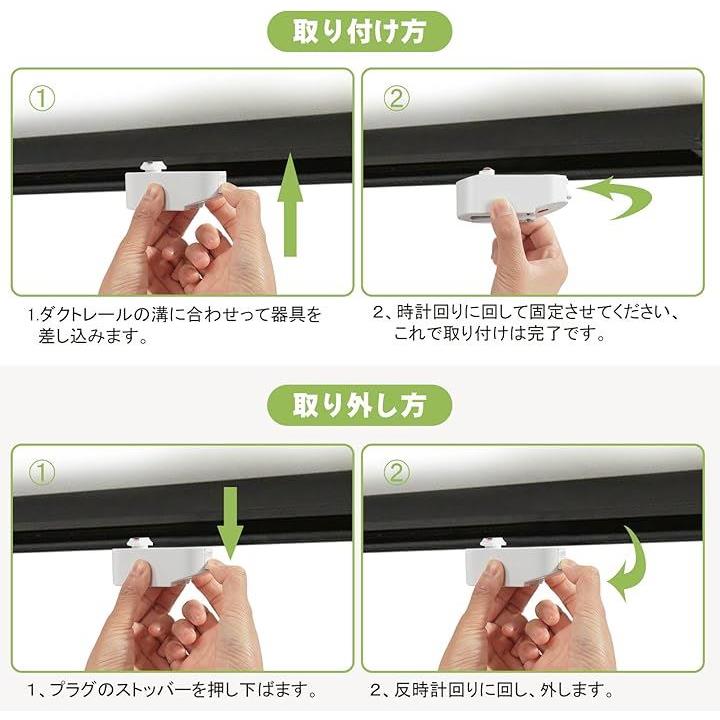 取り付け方

①

②

1.ダクトレールの溝に合わせって器具を差し込みます。

2、時計回りに回して固定させてください、これで取り付けは完了です。

取り外し方

①

②

1、プラグのストッパーを押し下ばます。

2、反時計回りに回し、外します。