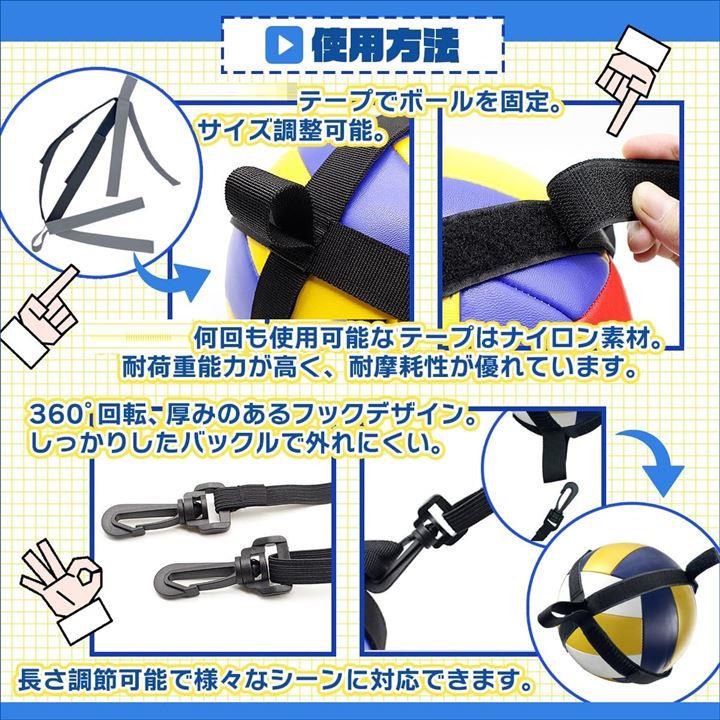 使用方法

テープでボールを固定。
サイズ調整可能。

何回も使用可能なテープはナイロン素材。
耐荷重能力が高く、耐摩耗性が優れています。

360°回転、厚みのあるフックデザイン。
しっかりしたバックルで外れにくい。

長さ調節可能で様々なシーンに対応できます。